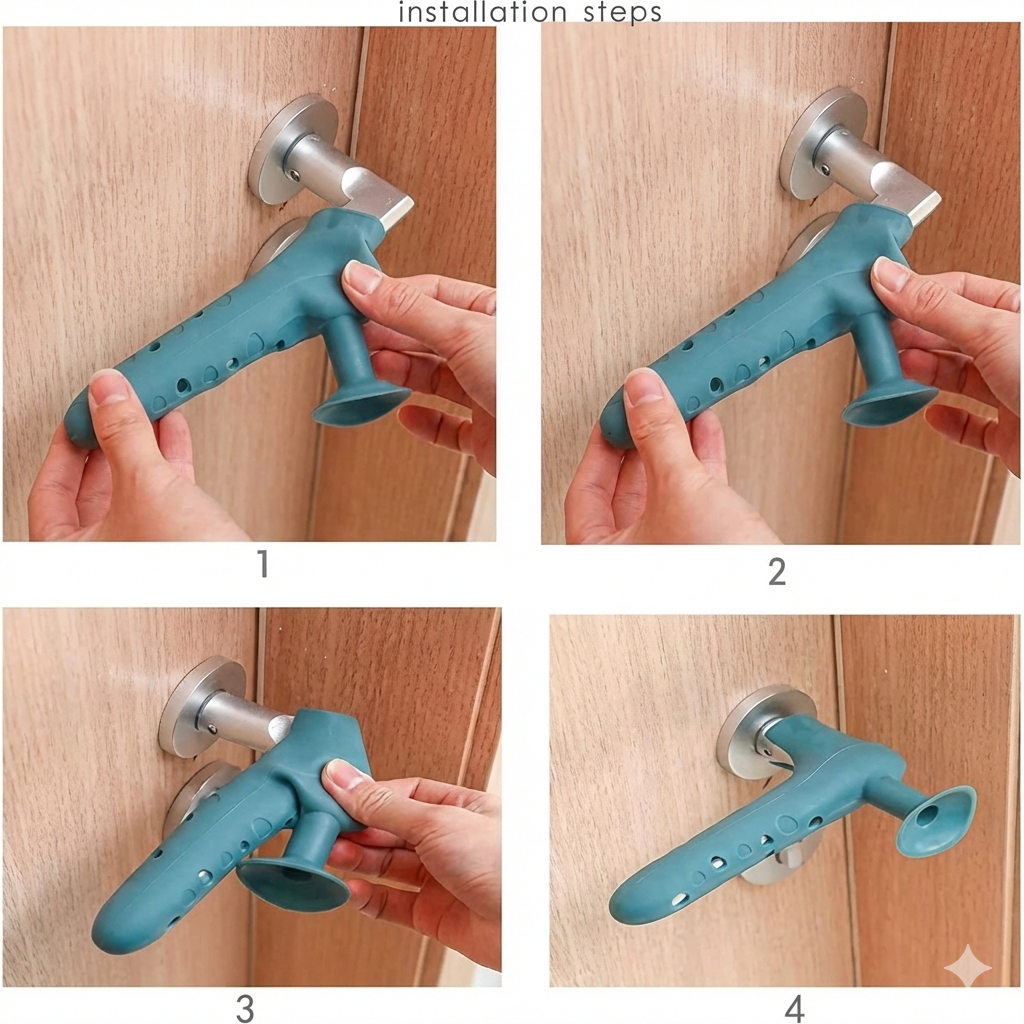 installation steps

1

2

3

4